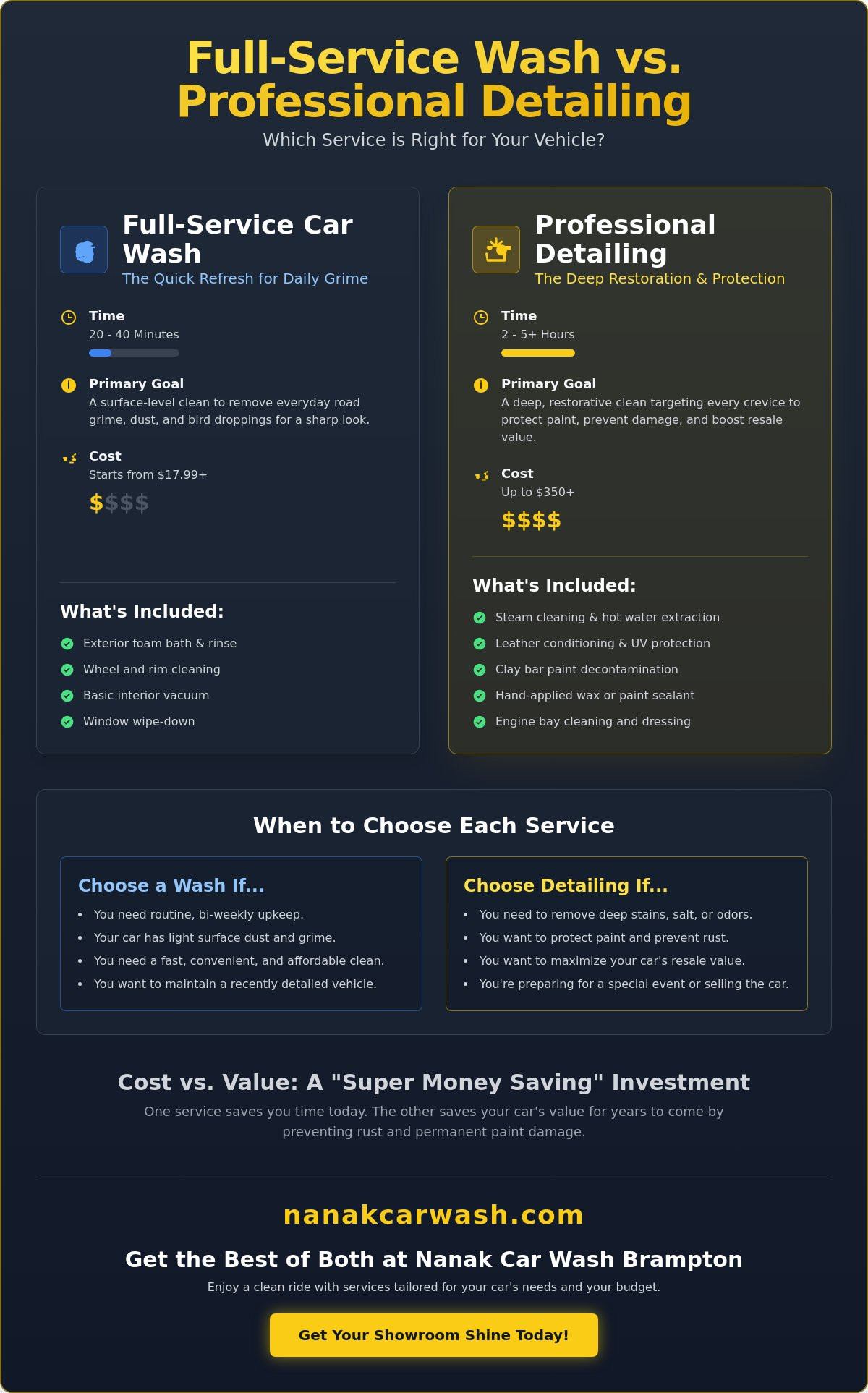 Full-Service Wash vs. Professional Detailing

Which Service is Right for Your Vehicle?

Full-Service Car Wash

The Quick Refresh for Daily Grime

Time
20 - 40 Minutes

Primary Goal
A surface-level clean to remove everyday road grime, dust, and bird droppings for a sharp look.

Cost
Starts from $17.99+

$$$$

What's Included:

Exterior foam bath & rinse
Wheel and rim cleaning
Basic interior vacuum
Window wipe-down

Professional Detailing

The Deep Restoration & Protection

Time
2 - 5+ Hours

Primary Goal
A deep, restorative clean targeting every crevice to protect paint, prevent damage, and boost resale value.

Cost
Up to $350+

$$$$

What's Included:

Steam cleaning & hot water extraction
Leather conditioning & UV protection
Clay bar paint decontamination
Hand-applied wax or paint sealant
Engine bay cleaning and dressing

When to Choose Each Service

Choose a Wash If...

• You need routine, bi-weekly upkeep.
• Your car has light surface dust and grime.
• You need a fast, convenient, and affordable clean.
• You want to maintain a recently detailed vehicle.

Choose Detailing If...

• You need to remove deep stains, salt, or odors.
• You want to protect paint and prevent rust.
• You want to maximize your car's resale value.
• You're preparing for a special event or selling the car.

Cost vs. Value: A "Super Money Saving" Investment

One service saves you time today. The other saves your car's value for years to come by preventing rust and permanent paint damage.

nanakcarwash.com

Get the Best of Both at Nanak Car Wash Brampton

Enjoy a clean ride with services tailored for your car's needs and your budget.

Get Your Showroom Shine Today!