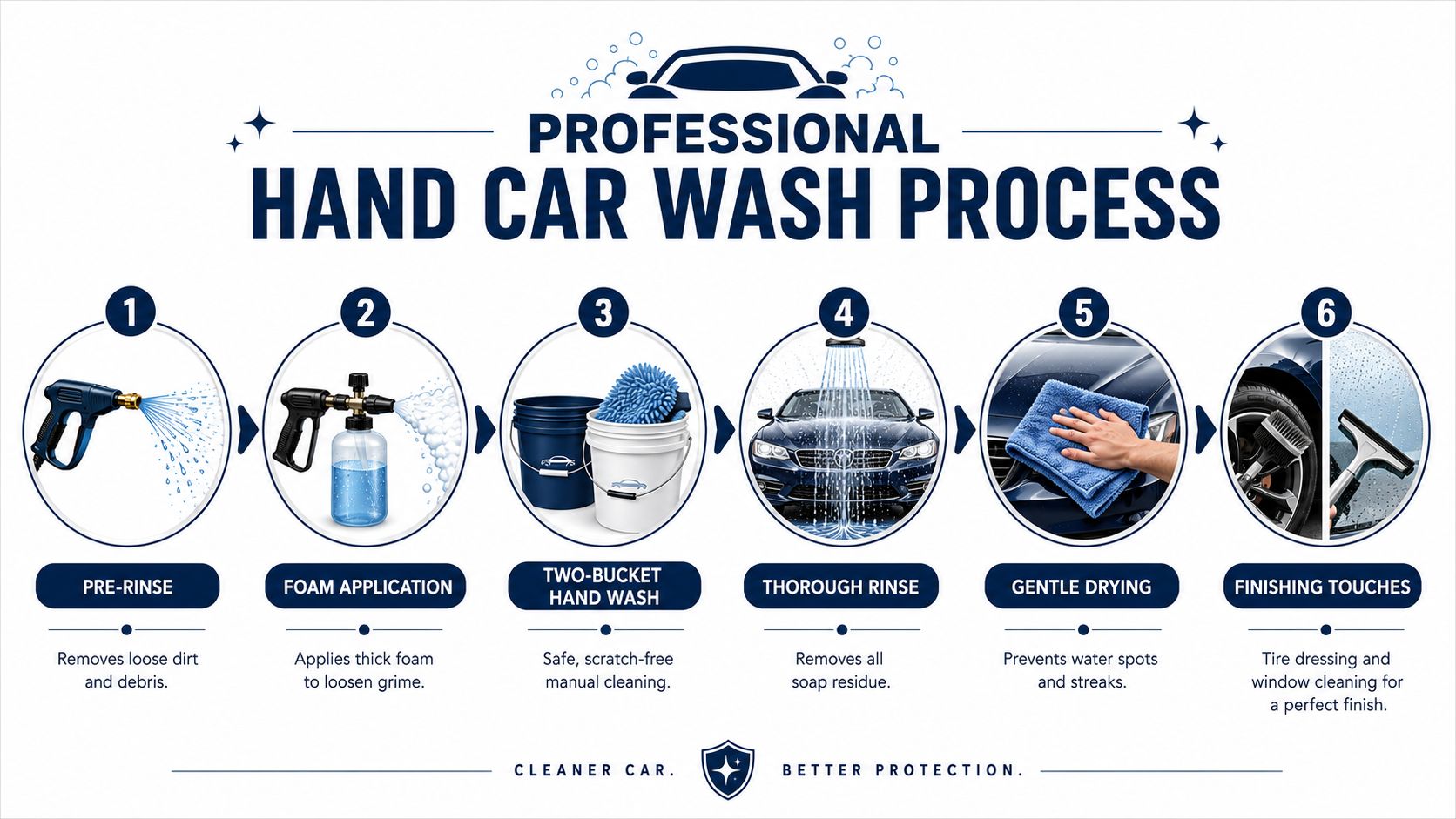 PROFESSIONAL
HAND CAR WASH PROCESS

1
PRE-RINSE
Removes loose dirt and debris.

2
FOAM APPLICATION
Applies thick foam to loosen grime.

3
TWO-BUCKET HAND WASH
Safe, scratch-free manual cleaning.

4
THOROUGH RINSE
Removes all soap residue.

5
GENTLE DRYING
Prevents water spots and streaks.

6
FINISHING TOUCHES
Tire dressing and window cleaning for a perfect finish.

CLEANER CAR. BETTER PROTECTION.