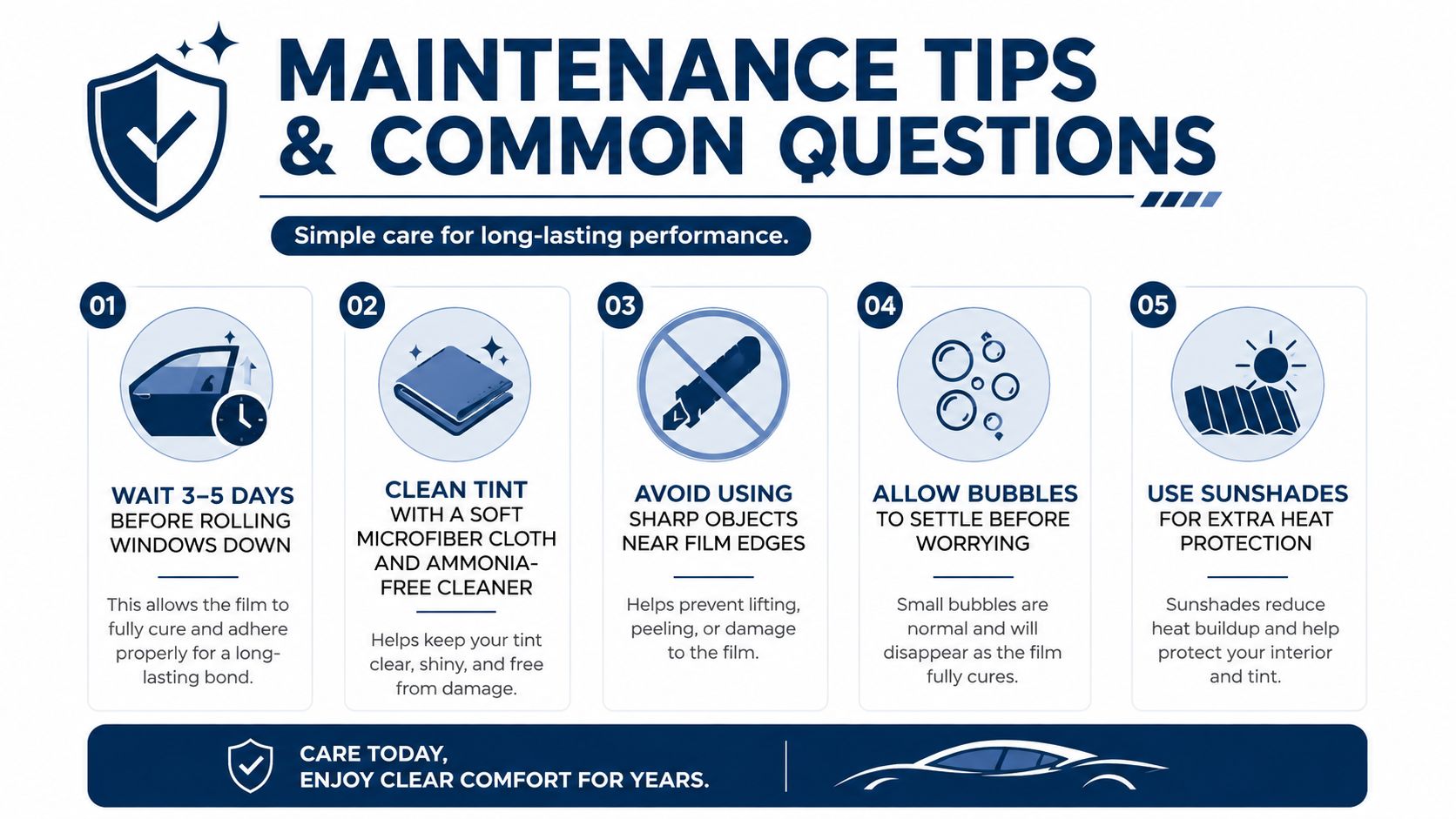 MAINTENANCE TIPS & COMMON QUESTIONS

Simple care for long-lasting performance.

01

WAIT 3–5 DAYS BEFORE ROLLING WINDOWS DOWN

This allows the film to fully cure and adhere properly for a long-lasting bond.

02

CLEAN TINT WITH A SOFT MICROFIBER CLOTH AND AMMONIA-FREE CLEANER

Helps keep your tint clear, shiny, and free from damage.

03

AVOID USING SHARP OBJECTS NEAR FILM EDGES

Helps prevent lifting, peeling, or damage to the film.

04

ALLOW BUBBLES TO SETTLE BEFORE WORRYING

Small bubbles are normal and will disappear as the film fully cures.

05

USE SUNSHADES FOR EXTRA HEAT PROTECTION

Sunshades reduce heat buildup and help protect your interior and tint.

CARE TODAY,
ENJOY CLEAR COMFORT FOR YEARS.