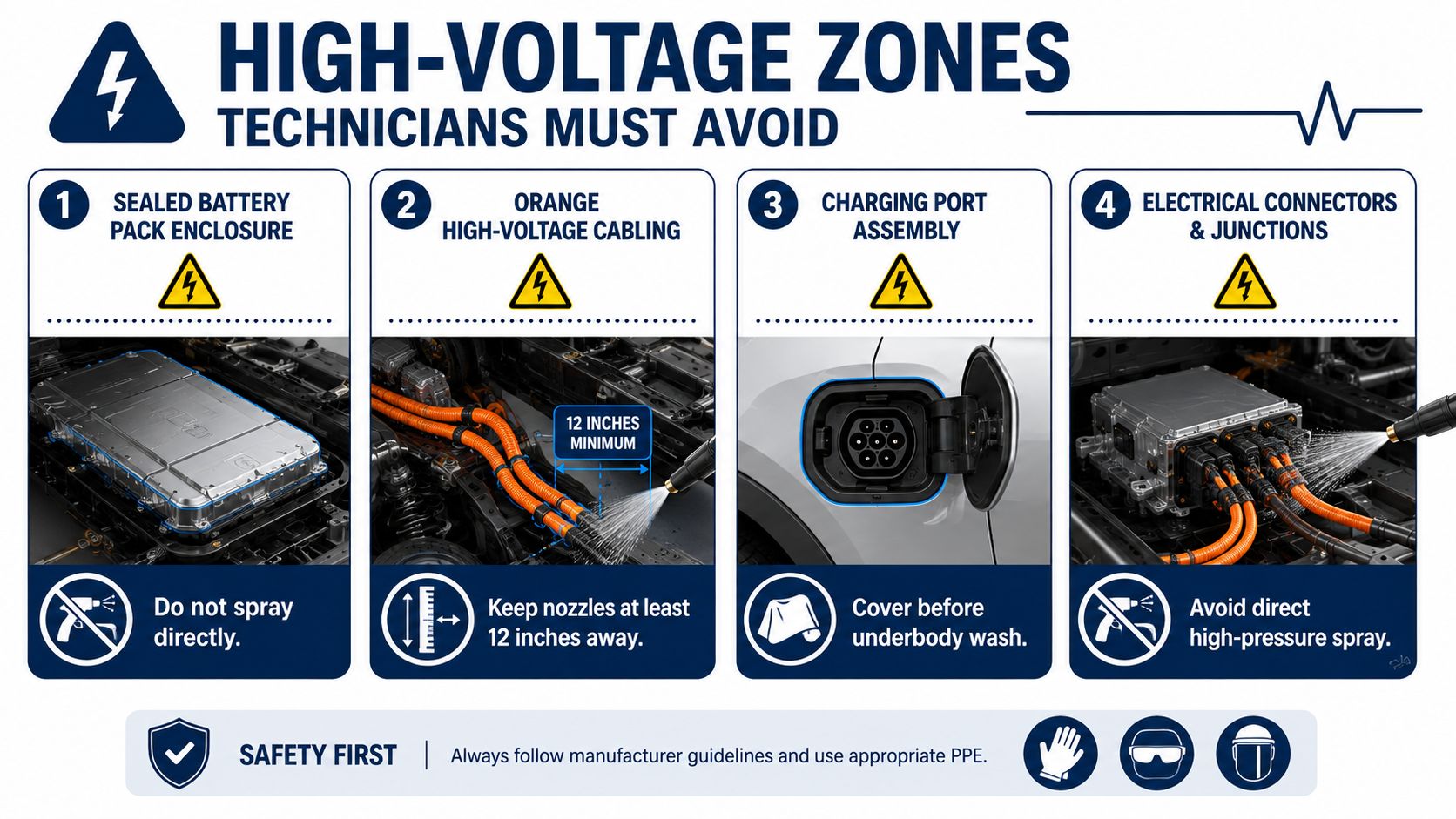 HIGH-VOLTAGE ZONES
TECHNICIANS MUST AVOID

1 SEALED BATTERY PACK ENCLOSURE

Do not spray directly.

2 ORANGE HIGH-VOLTAGE CABLING

12 INCHES MINIMUM

Keep nozzles at least 12 inches away.

3 CHARGING PORT ASSEMBLY

Cover before underbody wash.

4 ELECTRICAL CONNECTORS & JUNCTIONS

Avoid direct high-pressure spray.

SAFETY FIRST | Always follow manufacturer guidelines and use appropriate PPE.